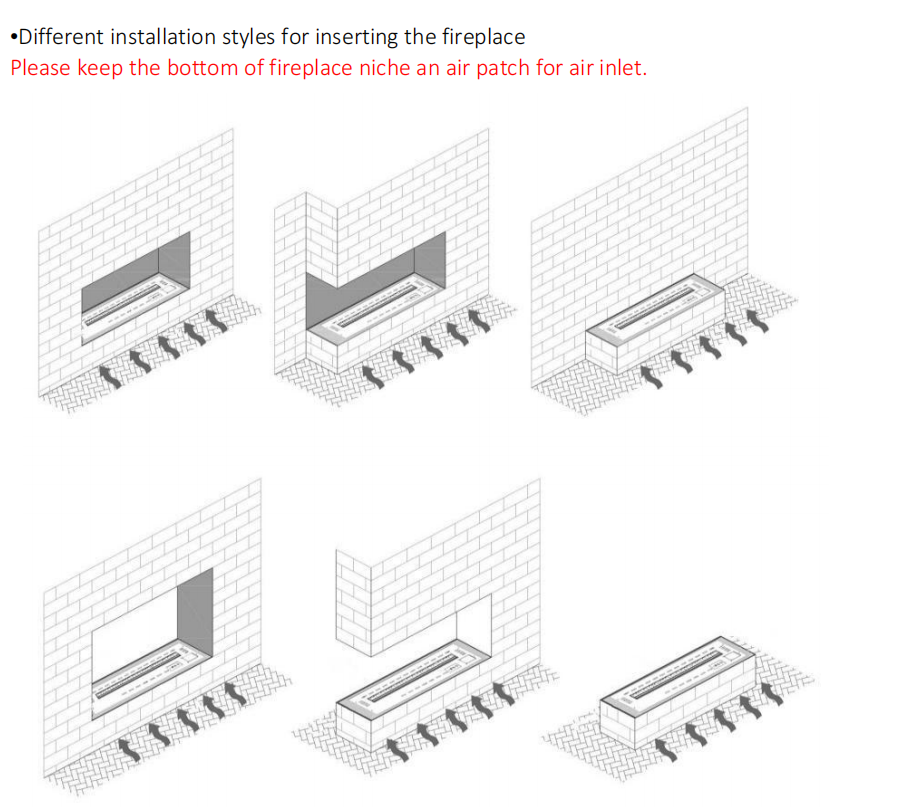 •Different installation styles for inserting the fireplace
Please keep the bottom of fireplace niche an air patch for air inlet.